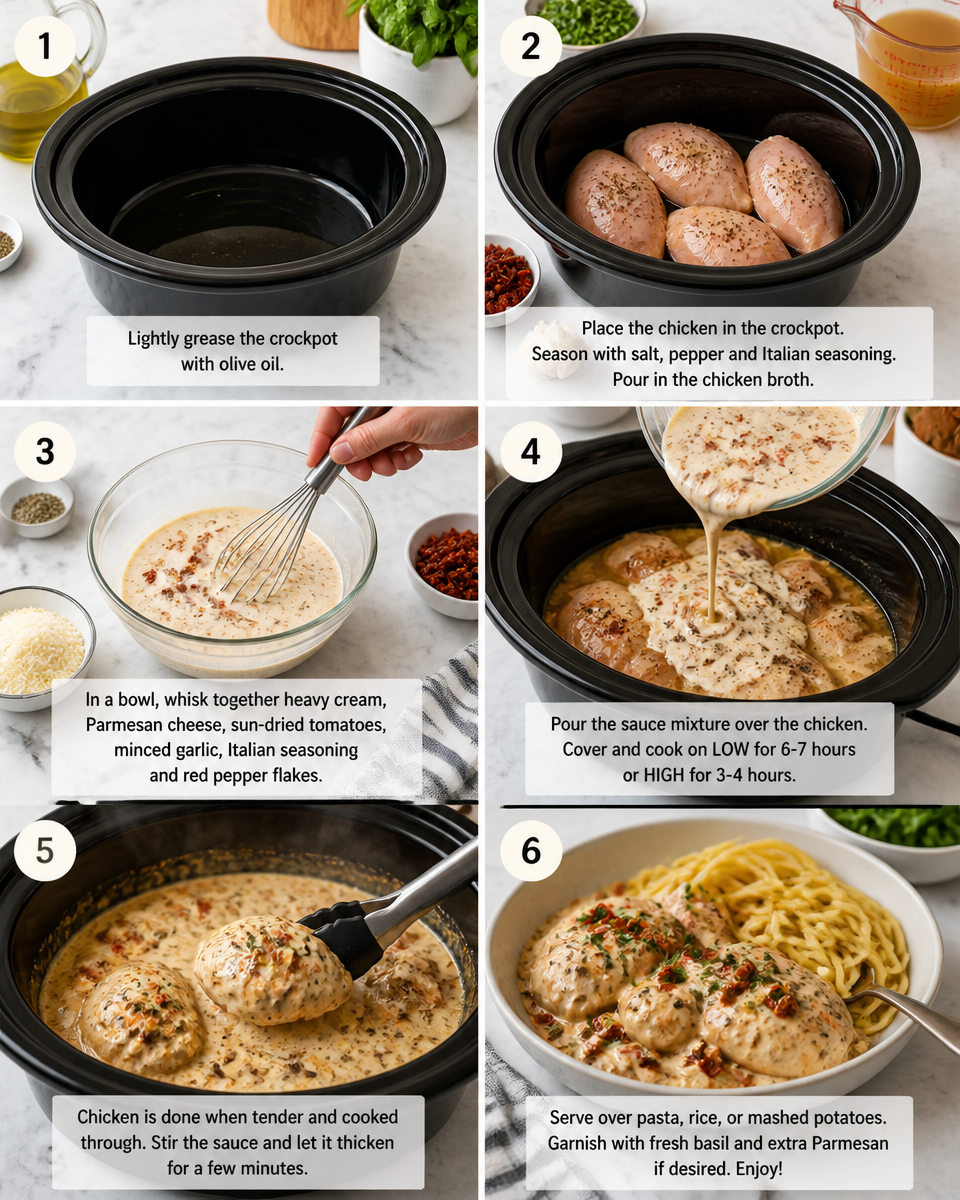 1

Lightly grease the crockpot with olive oil.

2

Place the chicken in the crockpot. Season with salt, pepper and Italian seasoning. Pour in the chicken broth.

3

In a bowl, whisk together heavy cream, Parmesan cheese, sun-dried tomatoes, minced garlic, Italian seasoning and red pepper flakes.

4

Pour the sauce mixture over the chicken. Cover and cook on LOW for 6-7 hours or HIGH for 3-4 hours.

5

Chicken is done when tender and cooked through. Stir the sauce and let it thicken for a few minutes.

6

Serve over pasta, rice, or mashed potatoes. Garnish with fresh basil and extra Parmesan if desired. Enjoy!