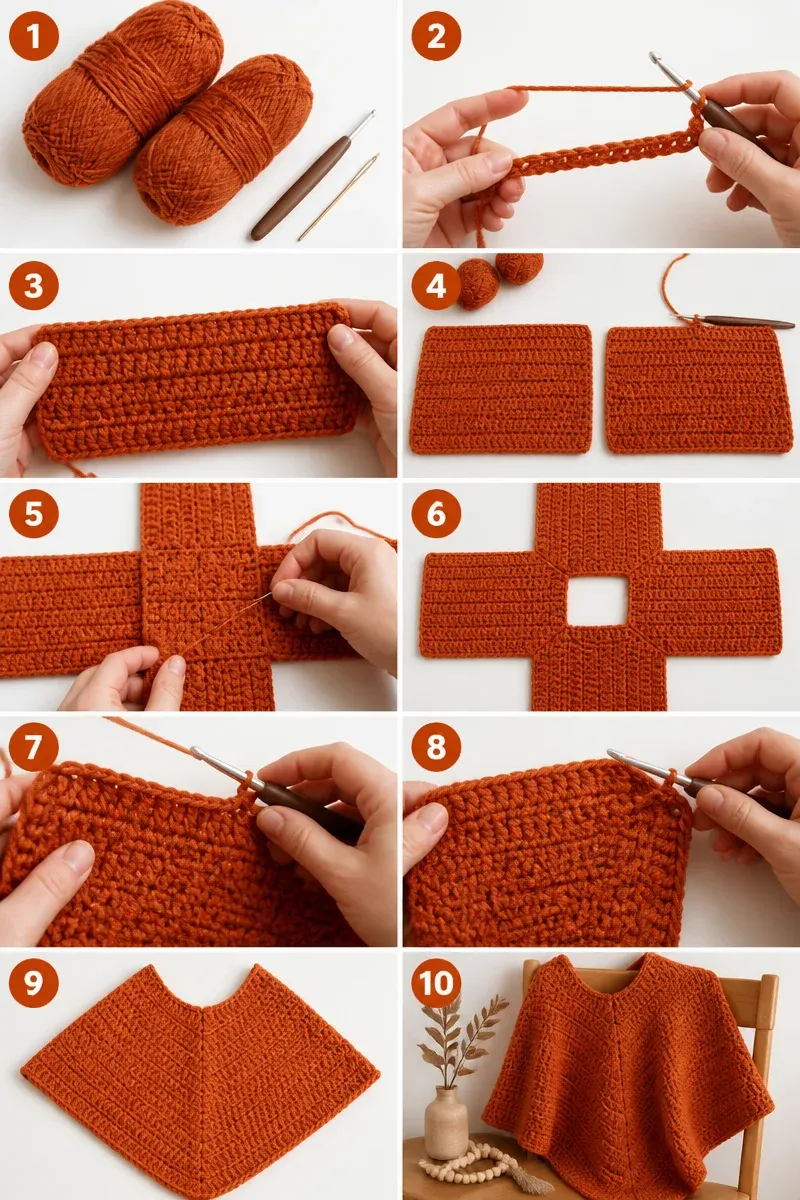 1

2

3

4

5

6

7

8

9

10