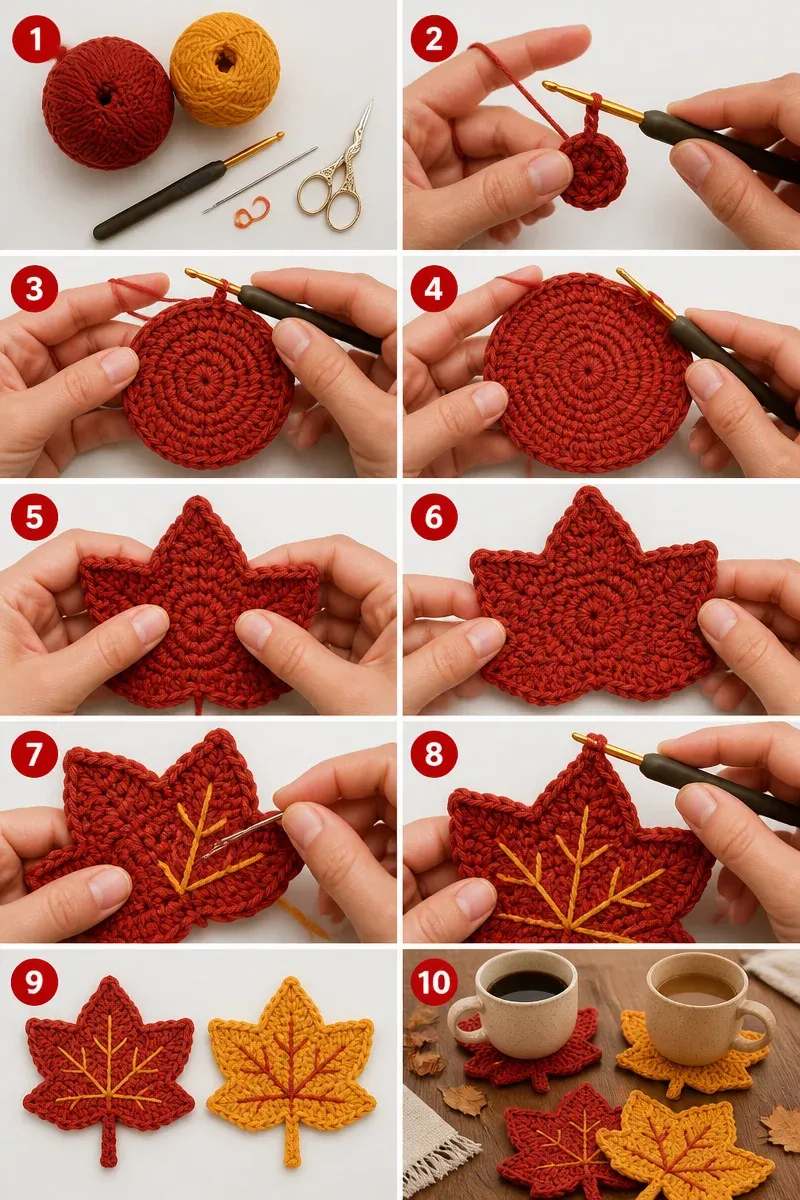 1
2
3
4
5
6
7
8
9
10