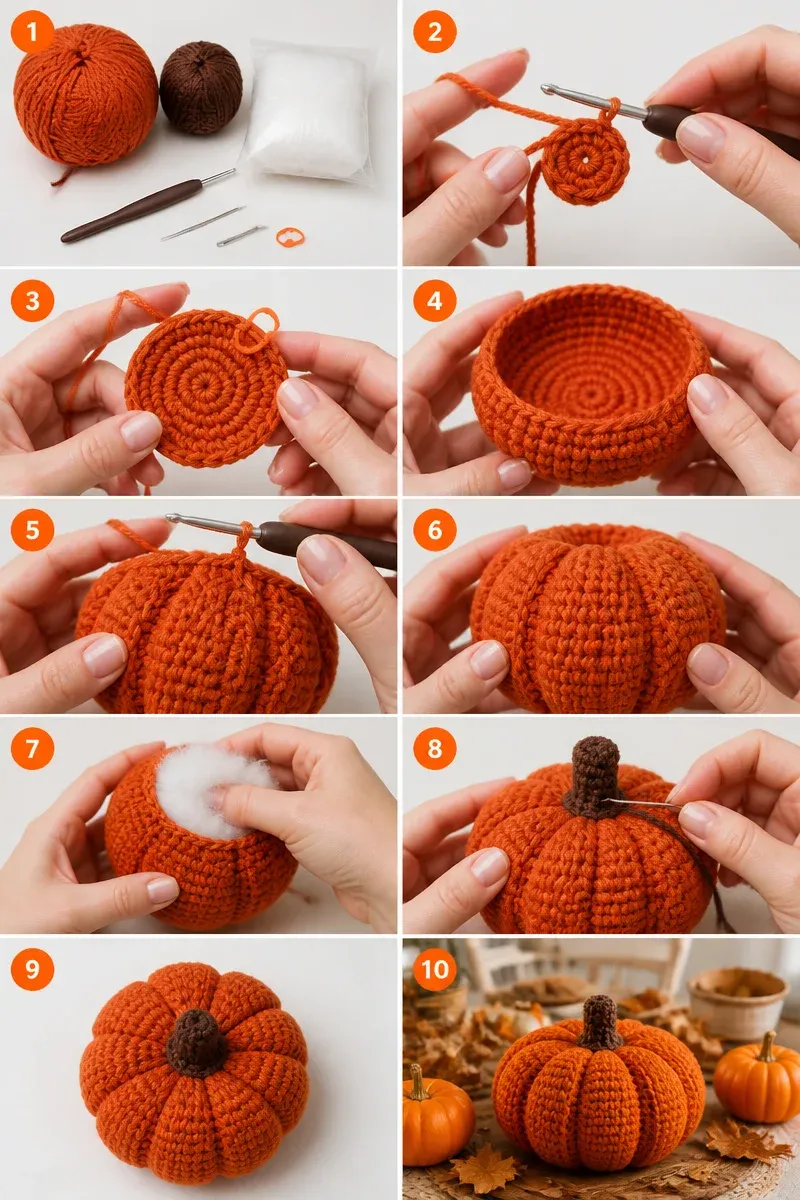 1
2
3
4
5
6
7
8
9
10