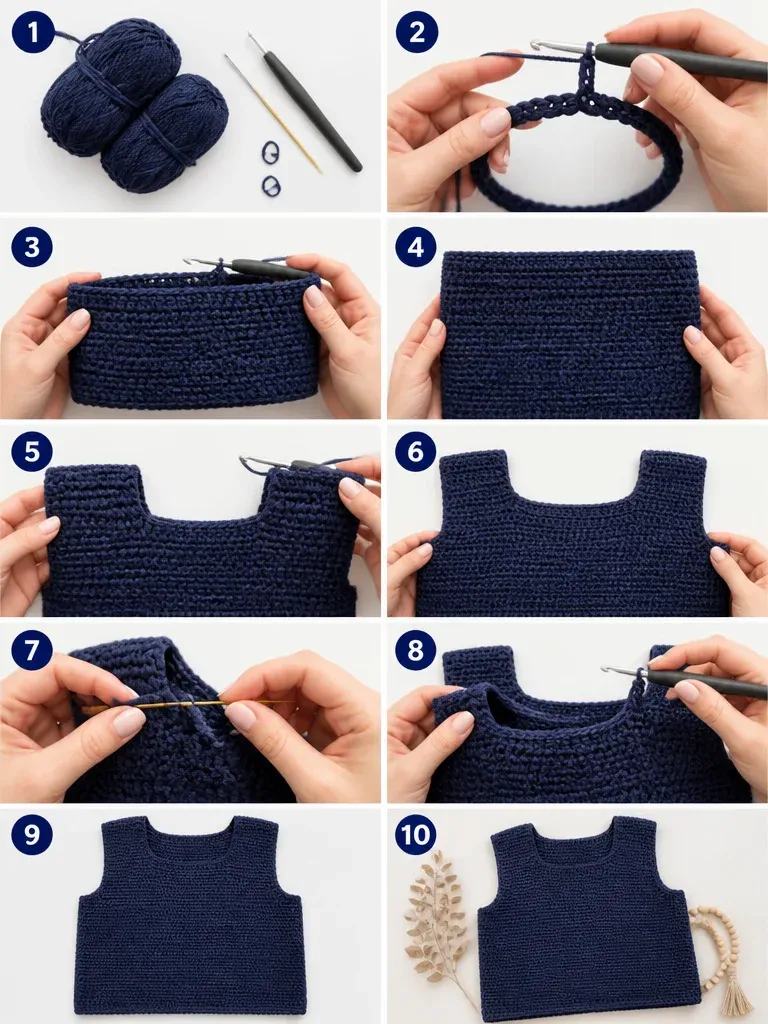 1
2
3
4
5
6
7
8
9
10