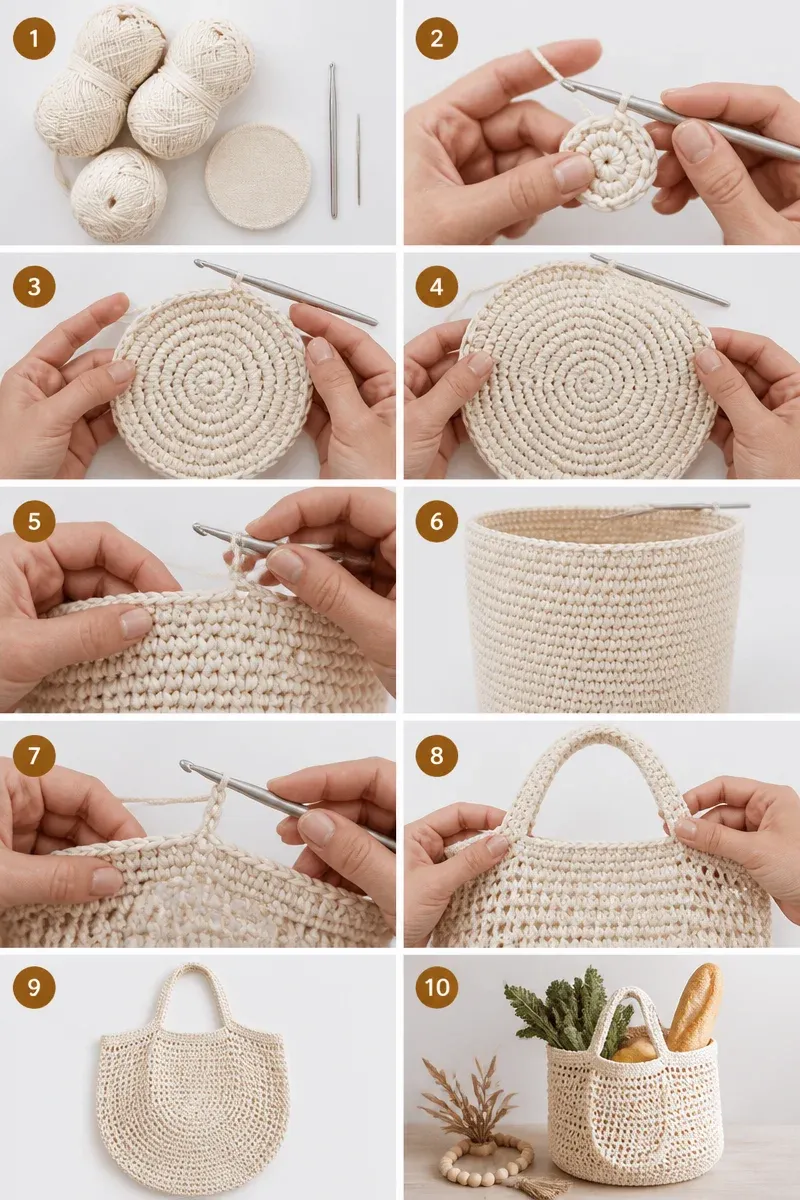 1

2

3

4

5

6

7

8

9

10