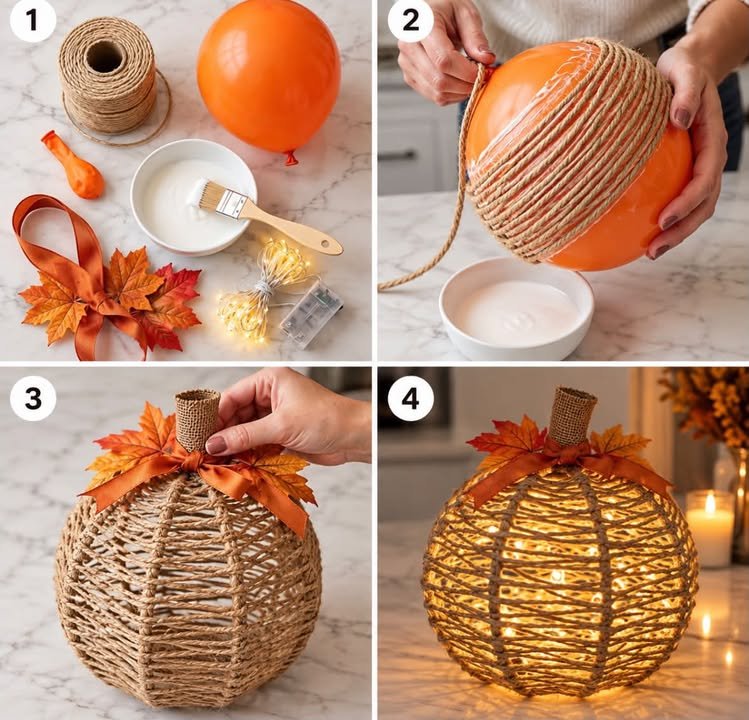 1

2

3

4