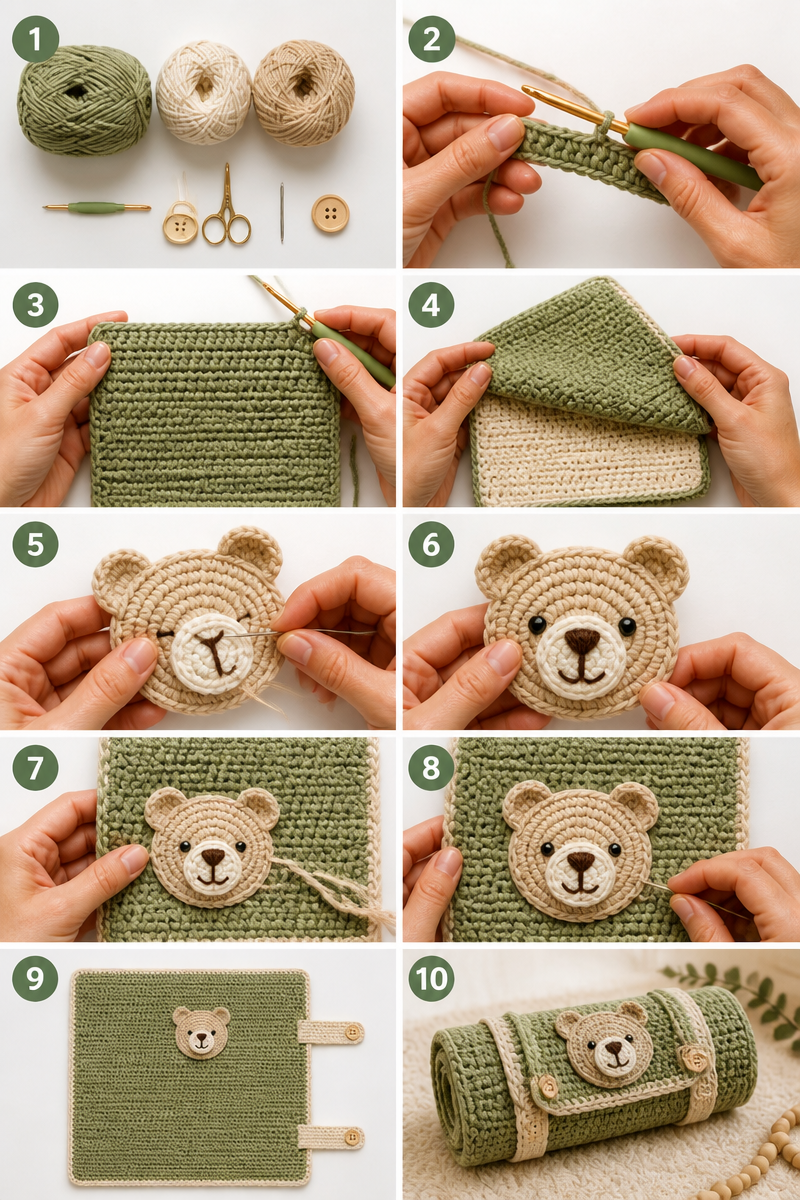 1
2
3
4
5
6
7
8
9
10