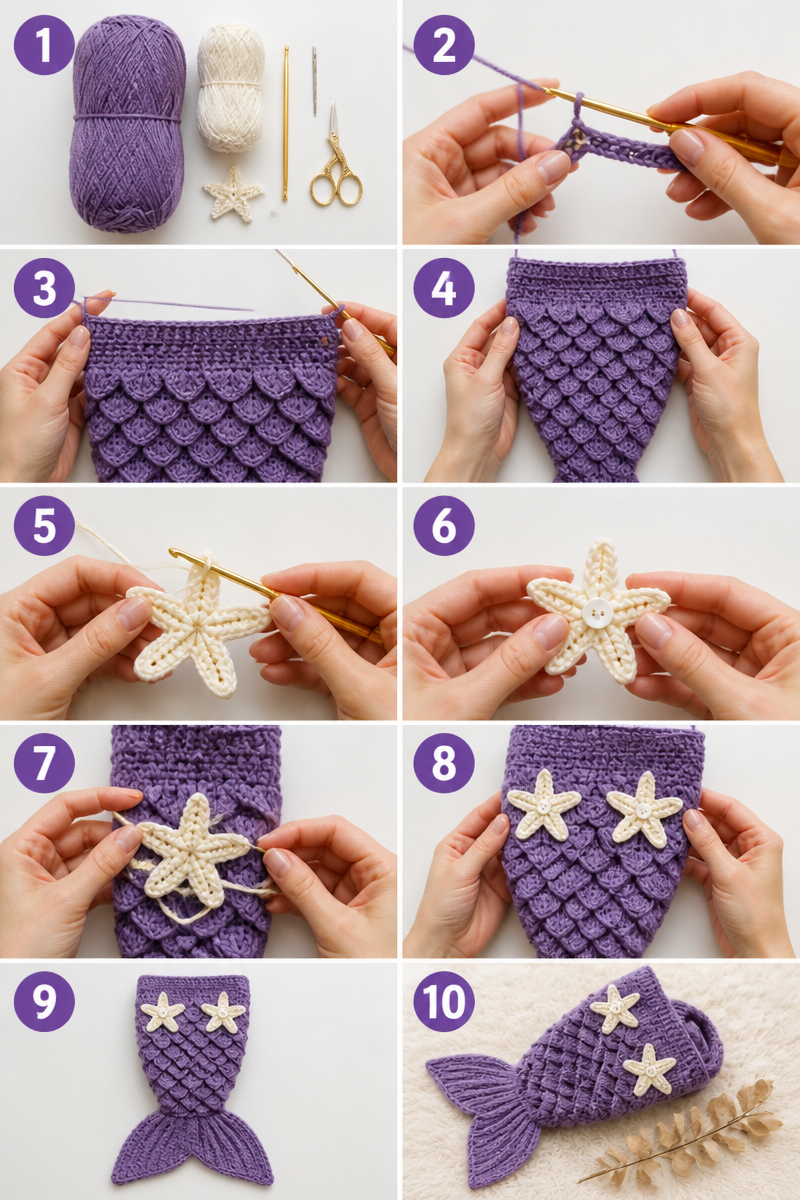 1
2
3
4
5
6
7
8
9
10