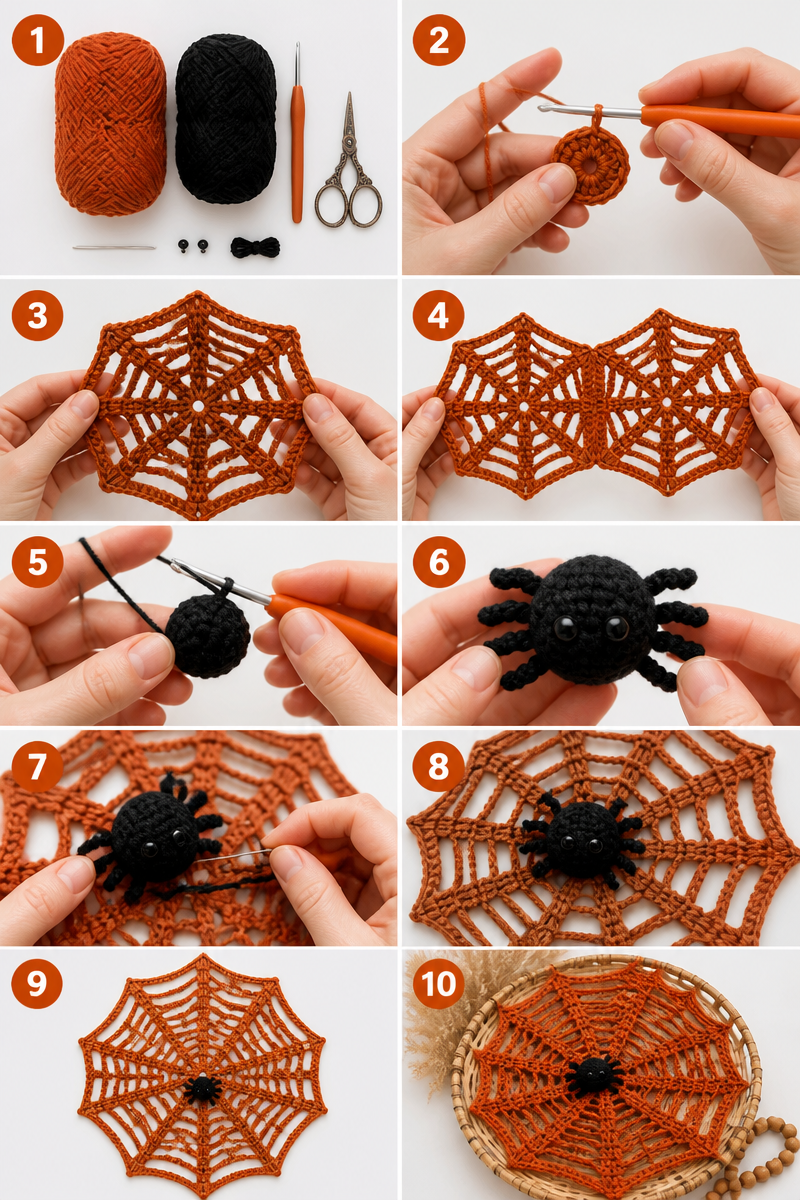 1
2
3
4
5
6
7
8
9
10