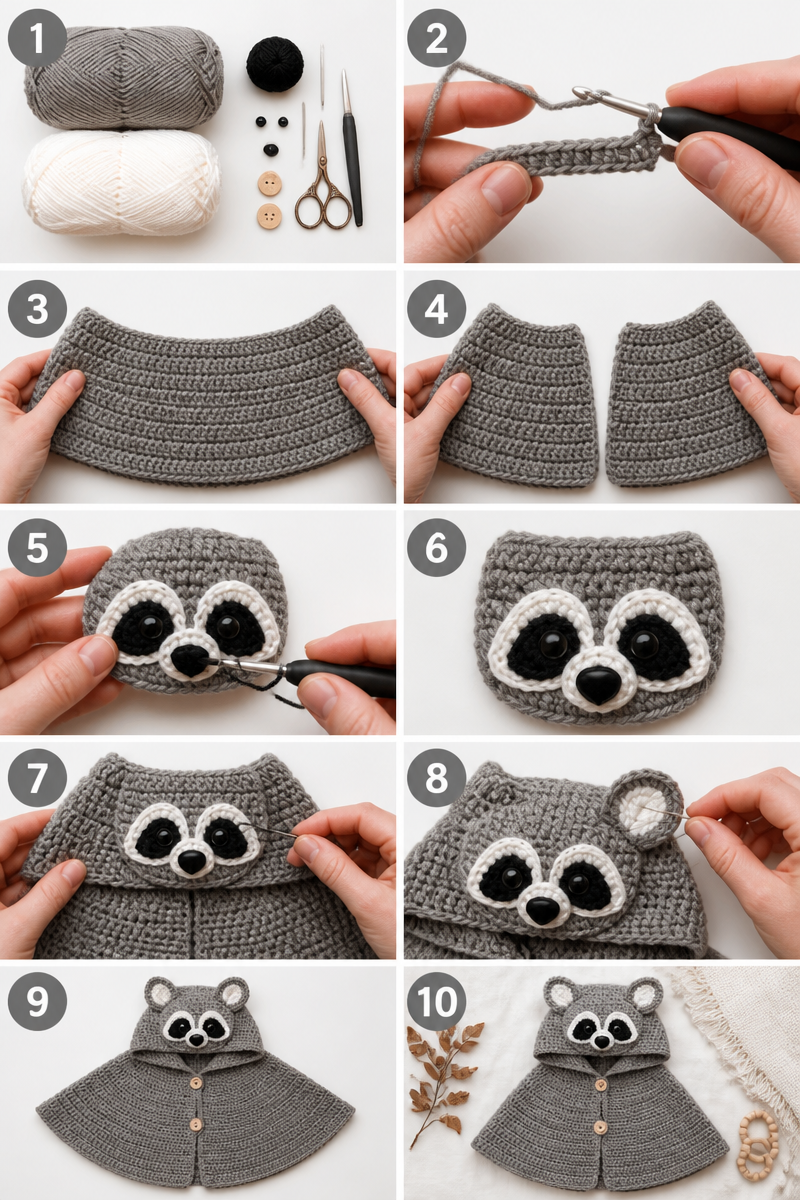 1
2
3
4
5
6
7
8
9
10