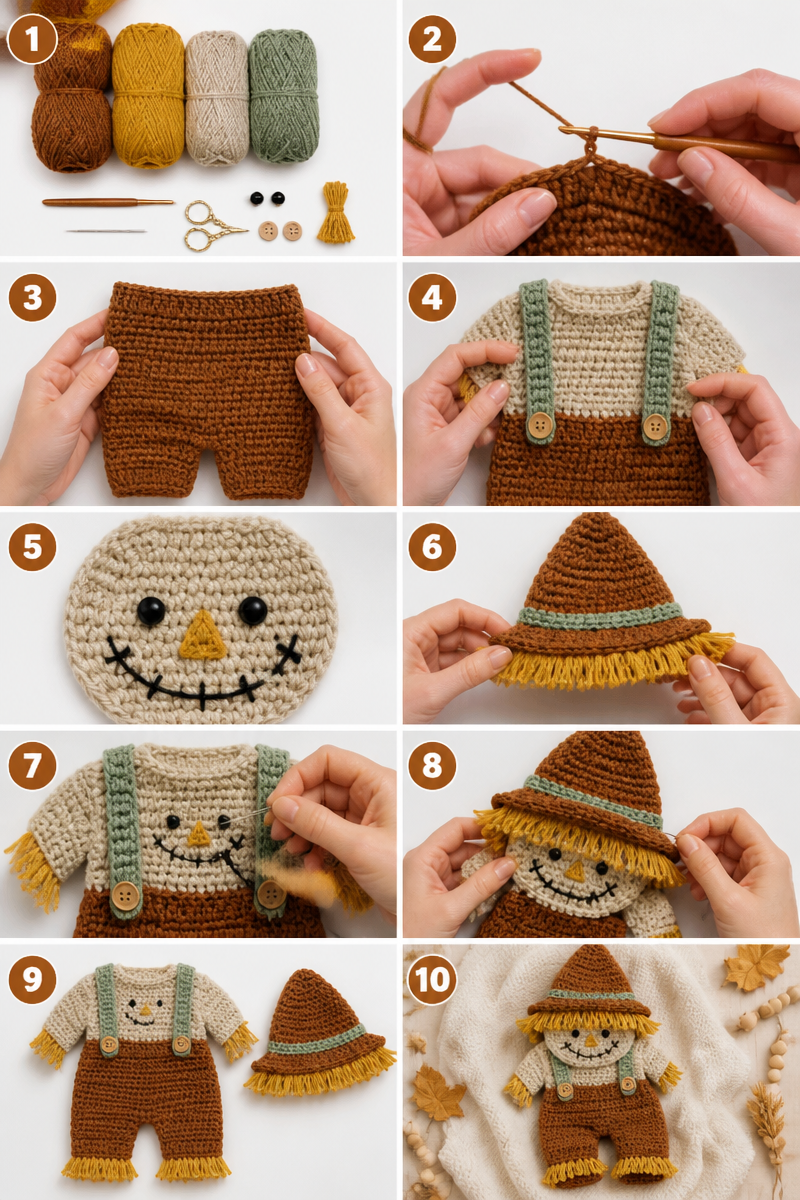 1

2

3

4

5

6

7

8

9

10