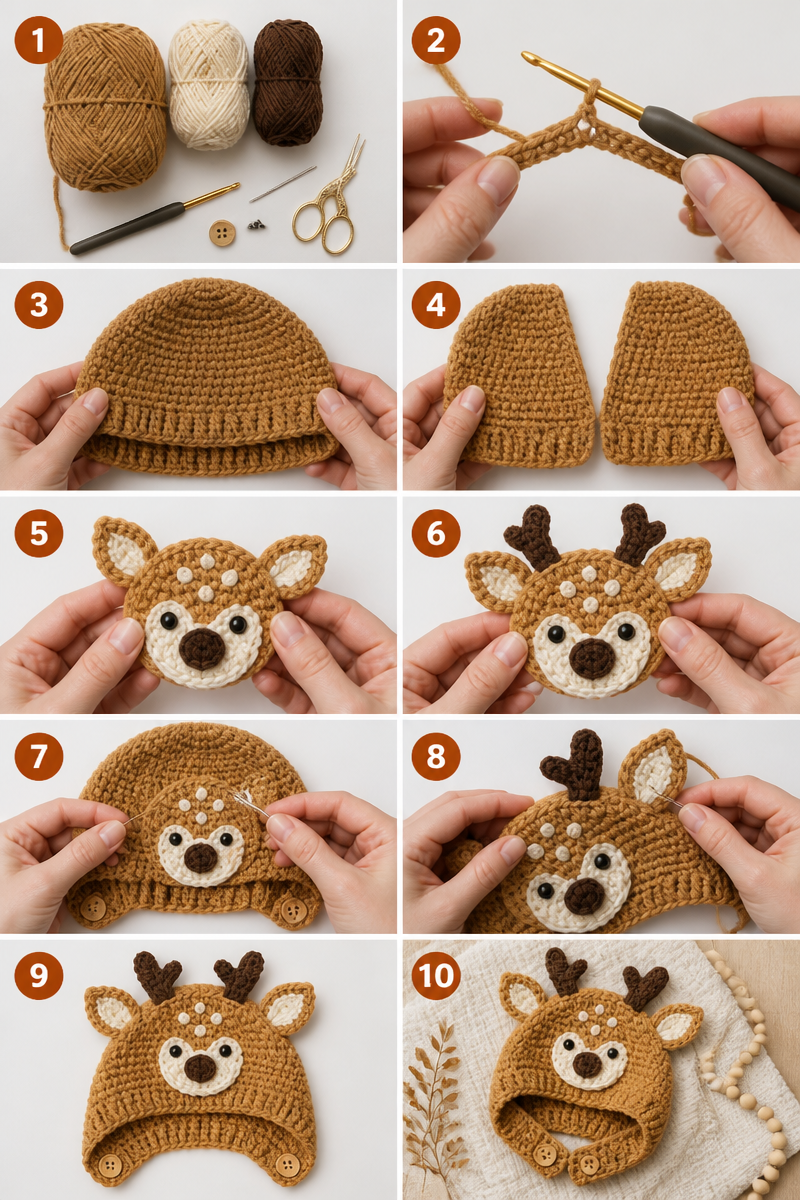 1
2
3
4
5
6
7
8
9
10